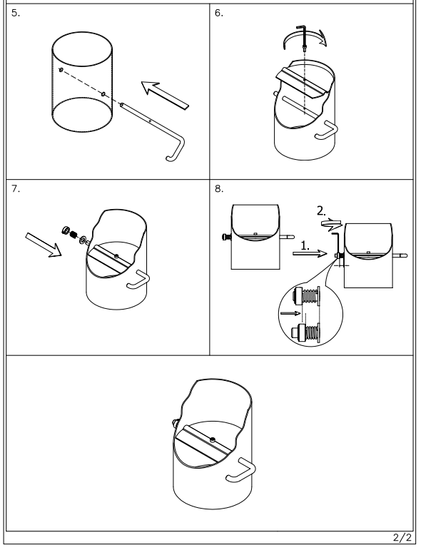 5.

6.

7.

8.

2.

1.

2/2